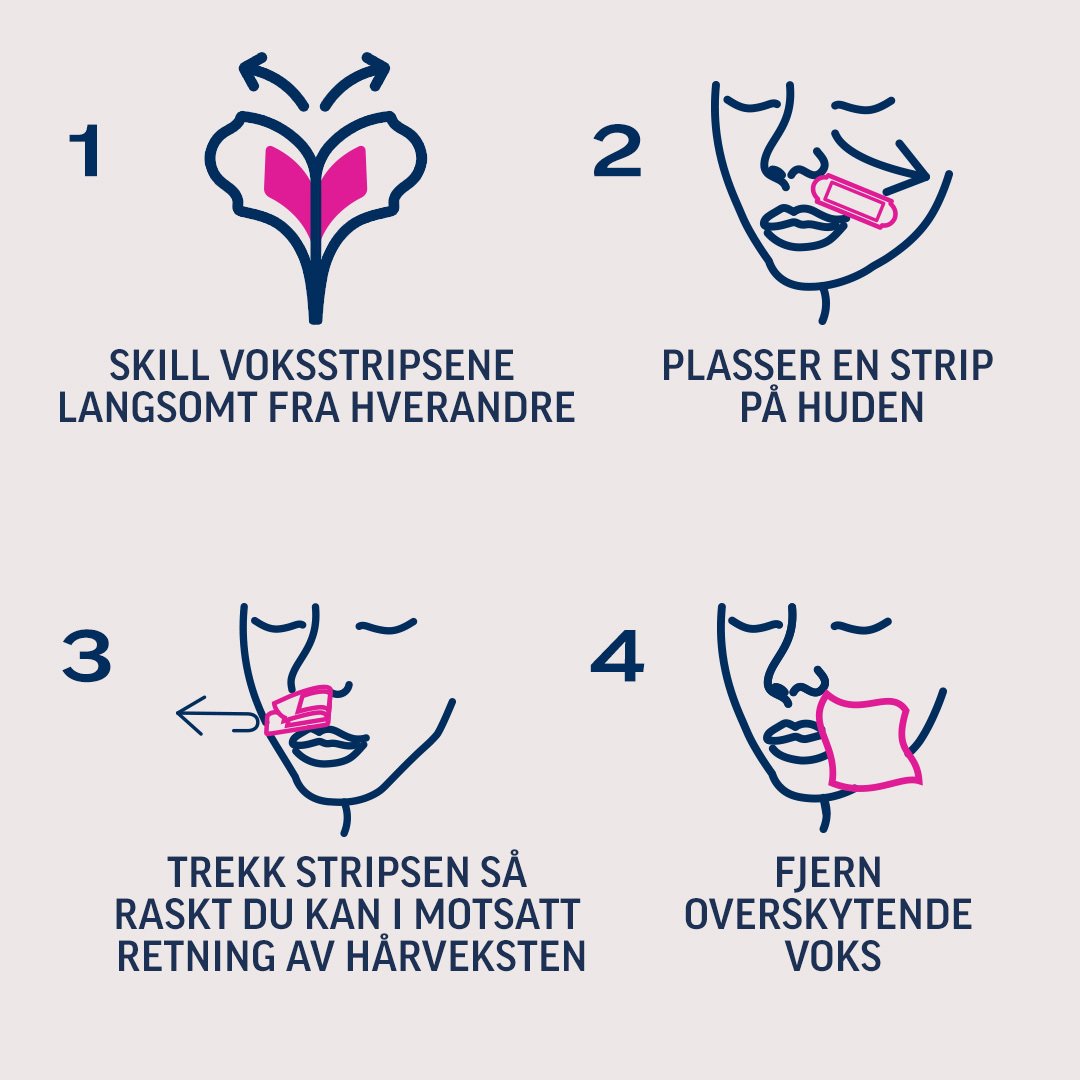 1

SKILL VOKSSTRIPSENE LANGSOMT FRA HVERANDRE

2

PLASSER EN STRIP PÅ HUDEN

3

TREKK STRIPSEN SÅ RASKT DU KAN I MOTSATT RETNING AV HÅRVEKSTEN

4

FJERN OVERSKYTENDE VOKS