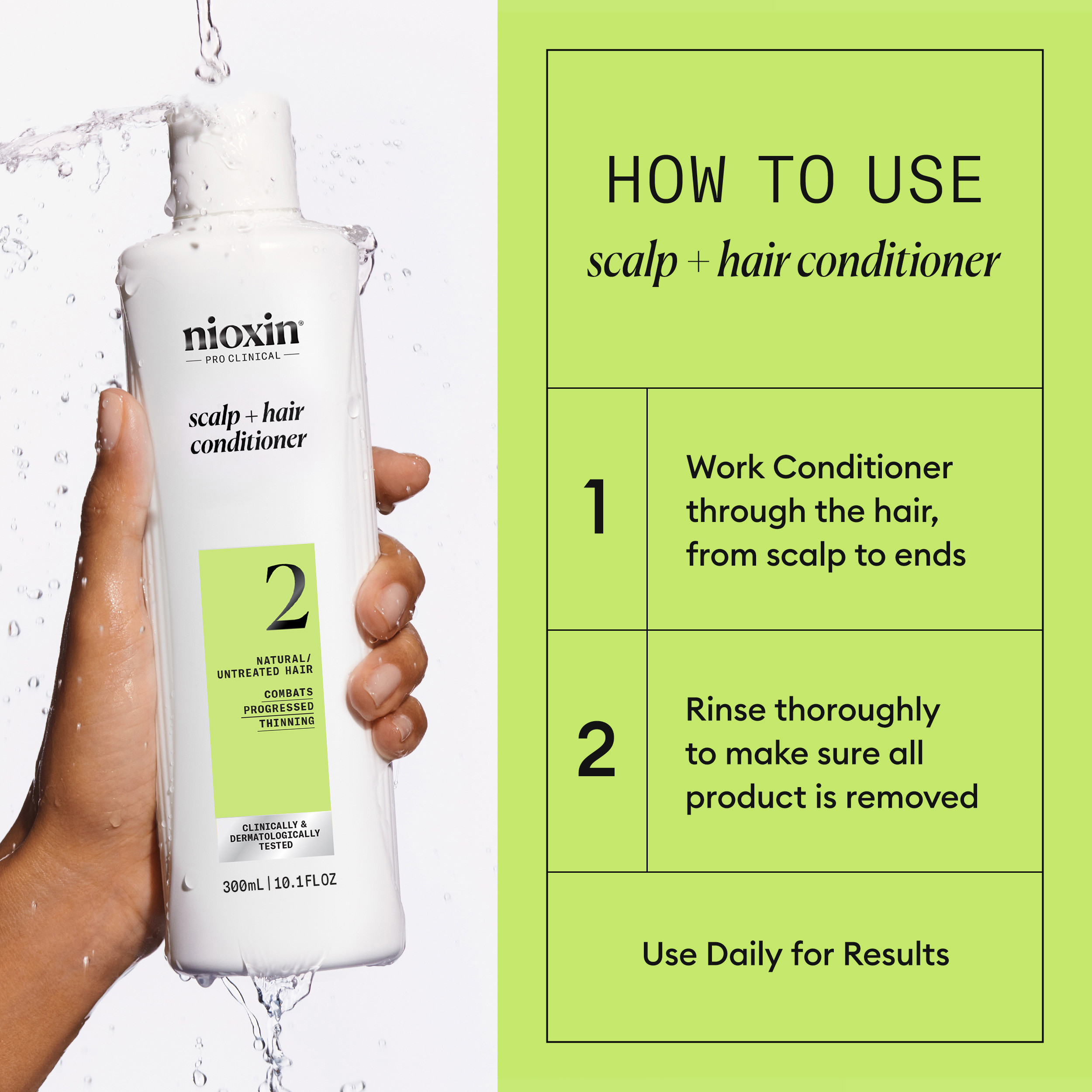 nioxin®
PRO CLINICAL

scalp + hair conditioner

2

NATURAL/ UNTREATED HAIR

COMBATS PROGRESSED THINNING

CLINICALLY & DERMATOLOGICALLY TESTED

300mL | 10.1FLOZ

HOW TO USE
scalp + hair conditioner

1 Work Conditioner through the hair, from scalp to ends

2 Rinse thoroughly to make sure all product is removed

Use Daily for Results