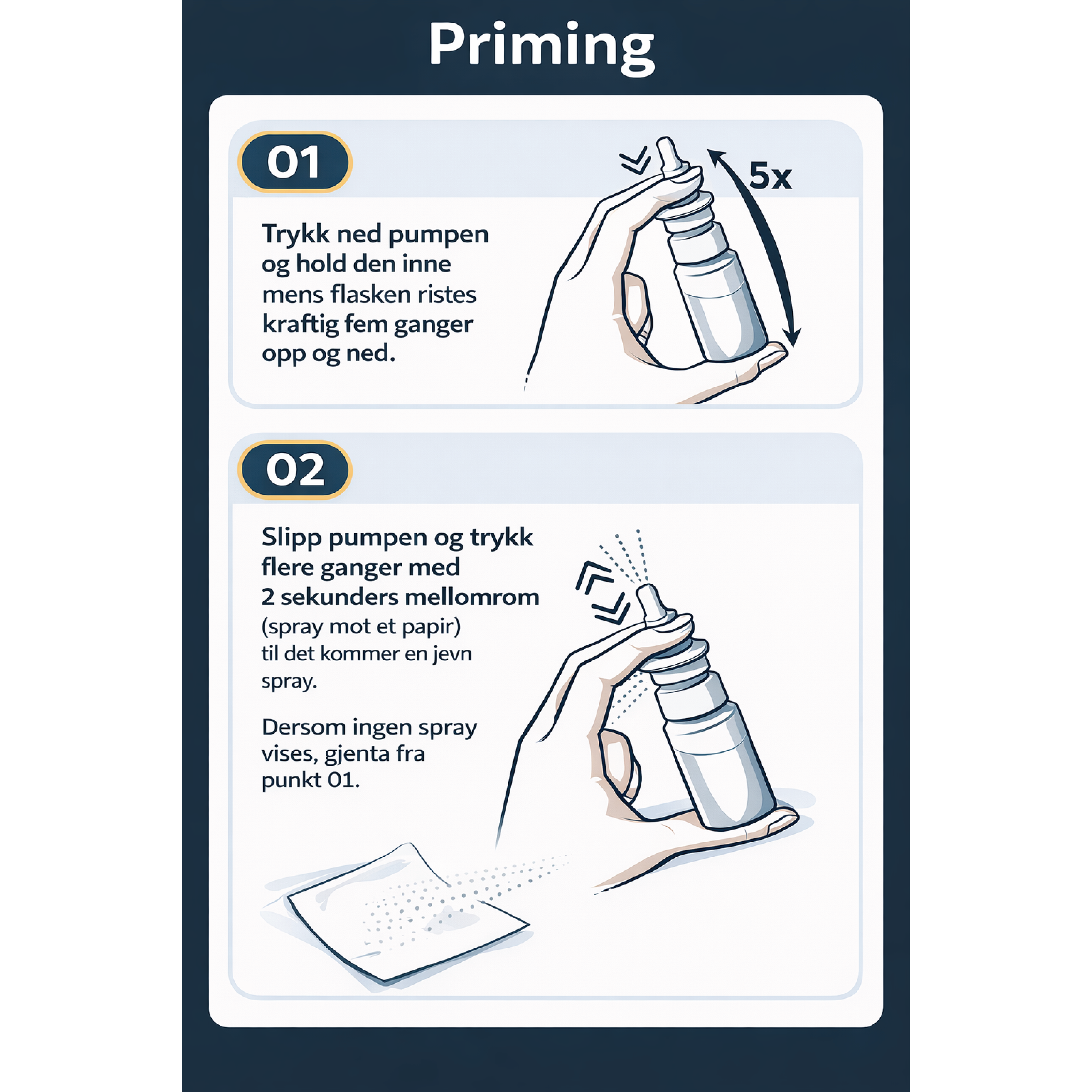 Priming

01

5x

Trykk ned pumpen og hold den inne mens flasken ristes kraftig fem ganger opp og ned.

02

Slipp pumpen og trykk flere ganger med 2 sekunders mellomrom (spray mot et papir) til det kommer en jevn spray.

Dersom ingen spray vises, gjenta fra punkt 01.