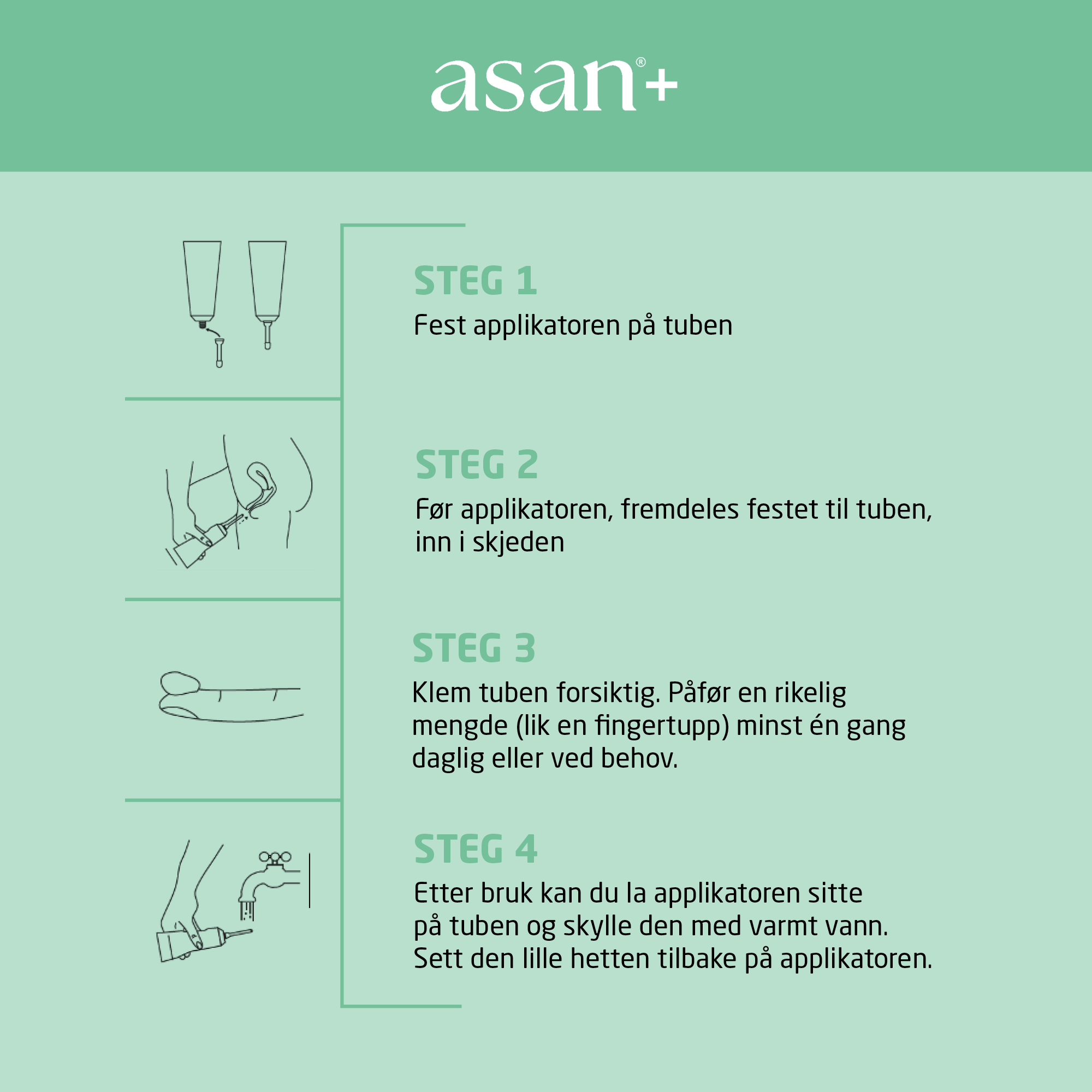 asan®+

STEG 1
Fest applikatoren på tuben

STEG 2
Før applikatoren, fremdeles festet til tuben, inn i skjeden

STEG 3
Klem tuben forsiktig. Påfør en rikelig mengde (lik en fingertupp) minst én gang daglig eller ved behov.

STEG 4
Etter bruk kan du la applikatoren sitte på tuben og skylle den med varmt vann. Sett den lille hetten tilbake på applikatoren.