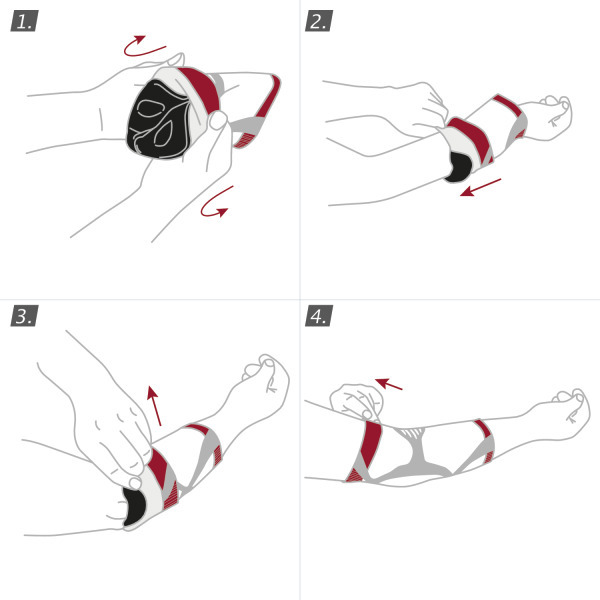 1.

2.

3.

4.