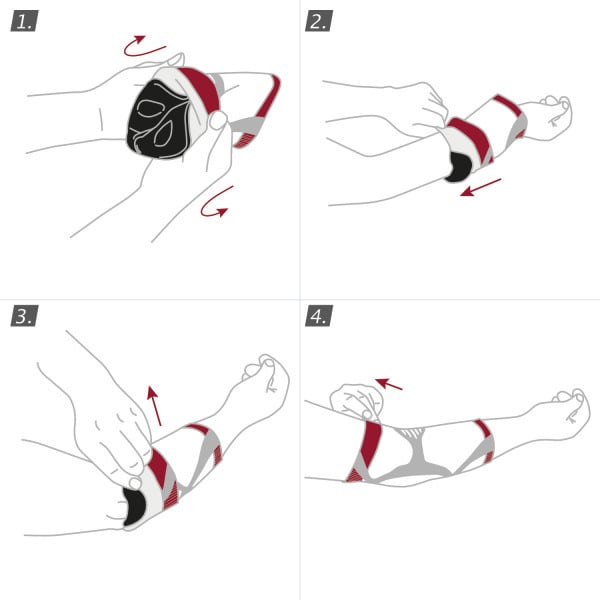 1.

2.

3.

4.